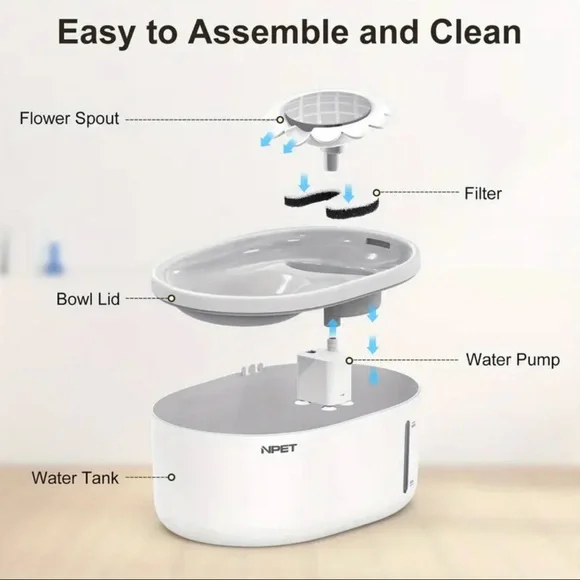 Easy to Assemble and Clean

Flower Spout

Filter

Bowl Lid

Water Pump

NPET

Water Tank